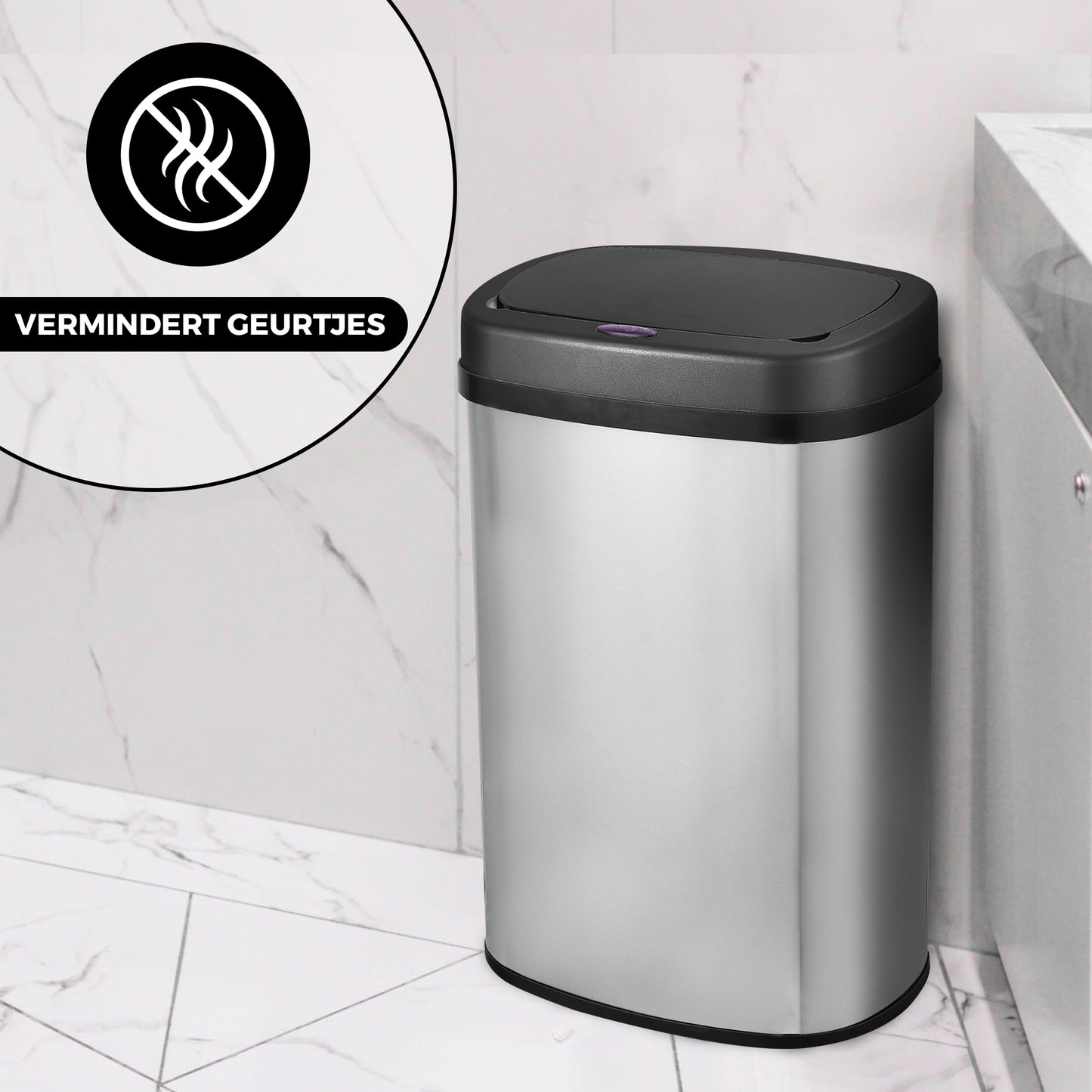 VERMINDERT GEURTJES