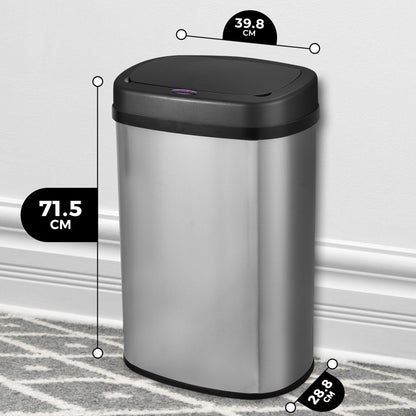 39.8
CM

71.5
CM

28.8
CM