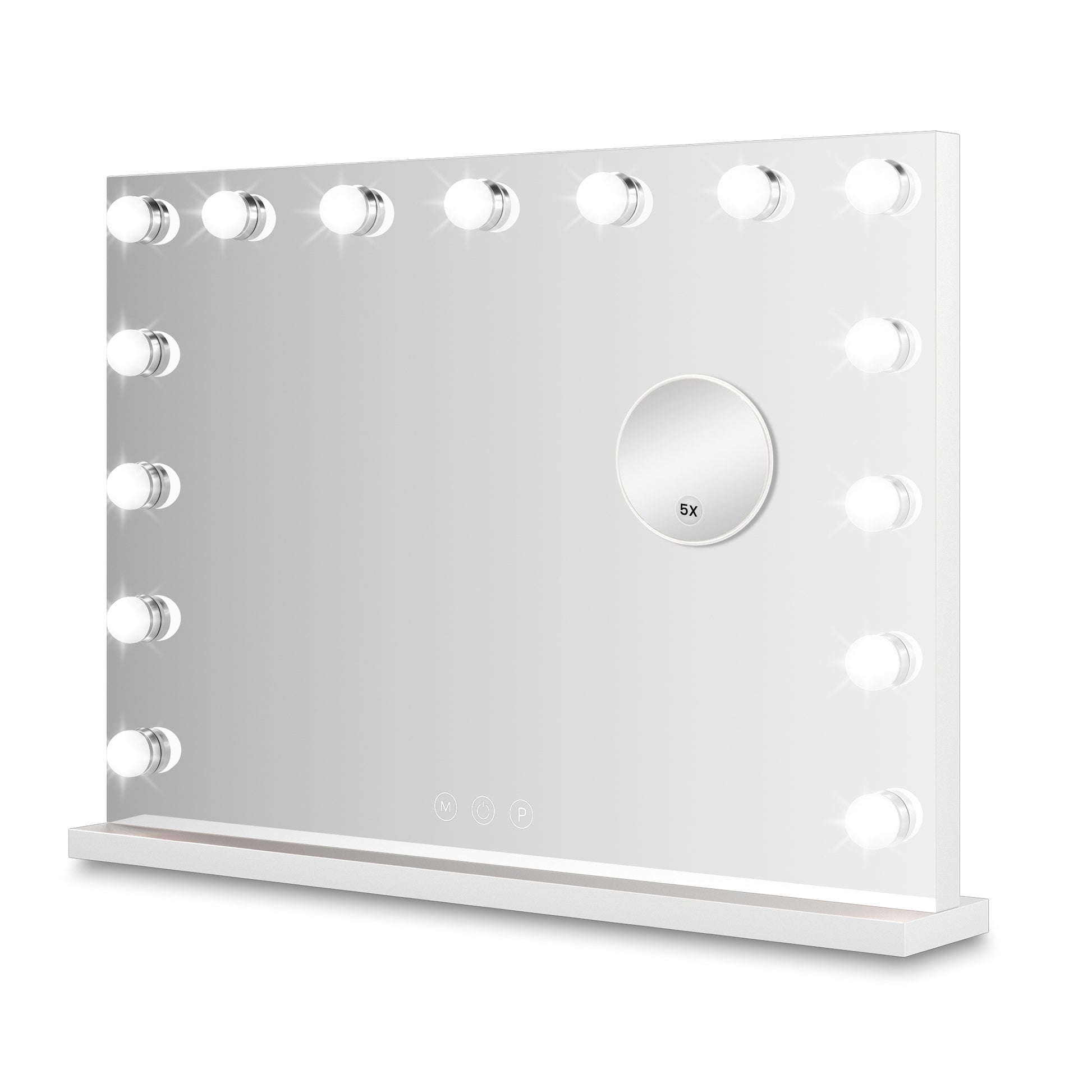 5X

M P