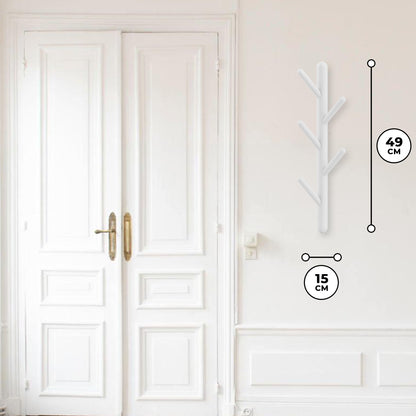 49
CM

15
CM