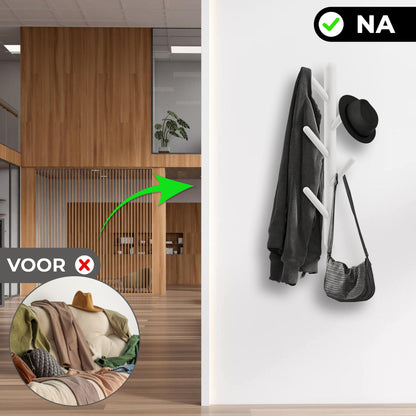 NA

VOOR